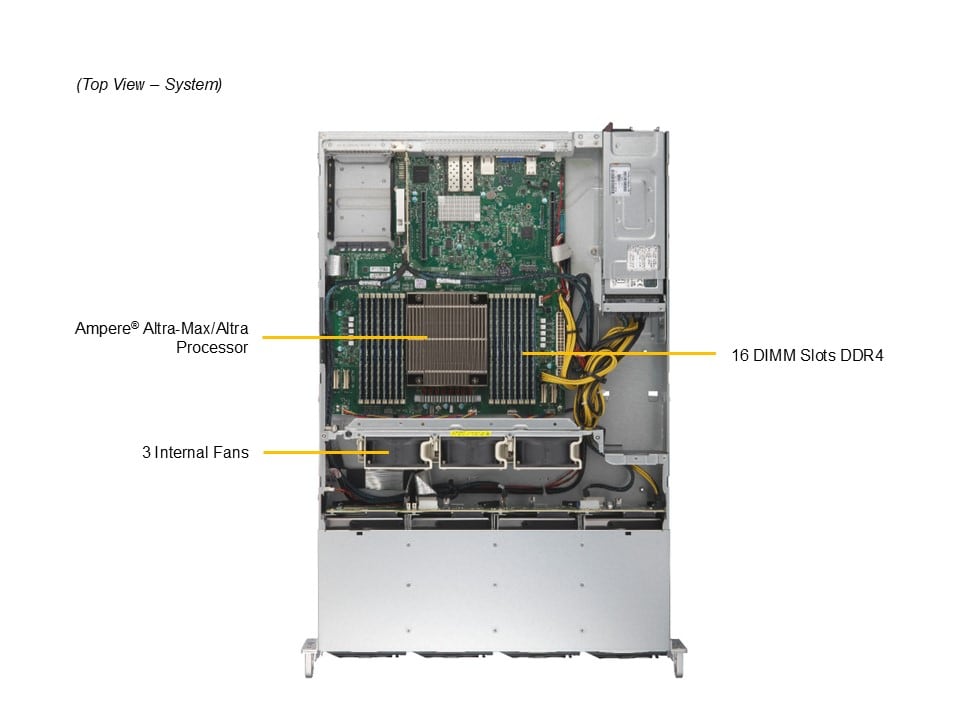 (Top View – System)

Ampere® Altra-Max/Altra Processor

16 DIMM Slots DDR4

3 Internal Fans